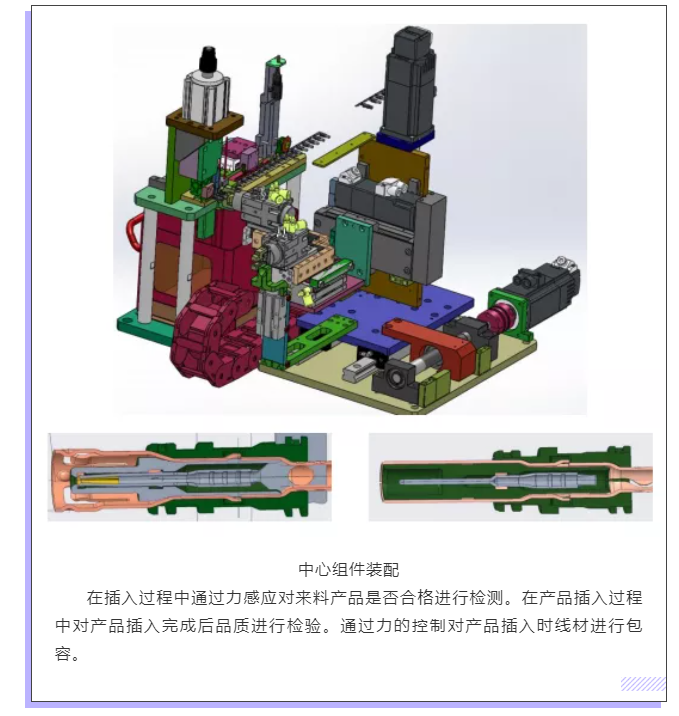 中心组件装配

在插入过程中通过力感应对来料产品是否合格进行检测。在产品插入过程中对产品插入完成后品质进行检验。通过力的控制对产品插入时线材进行包容。